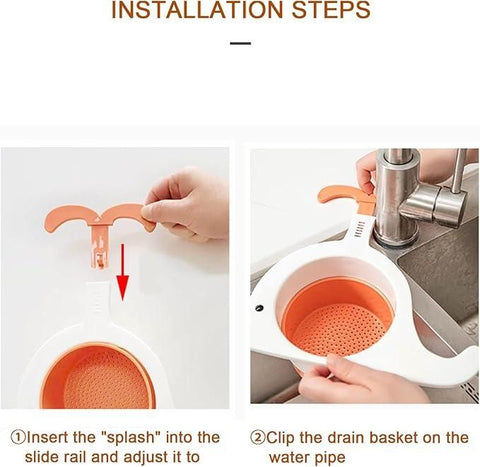 INSTALLATION STEPS

①Insert the "splash" into the slide rail and adjust it to

②Clip the drain basket on the water pipe